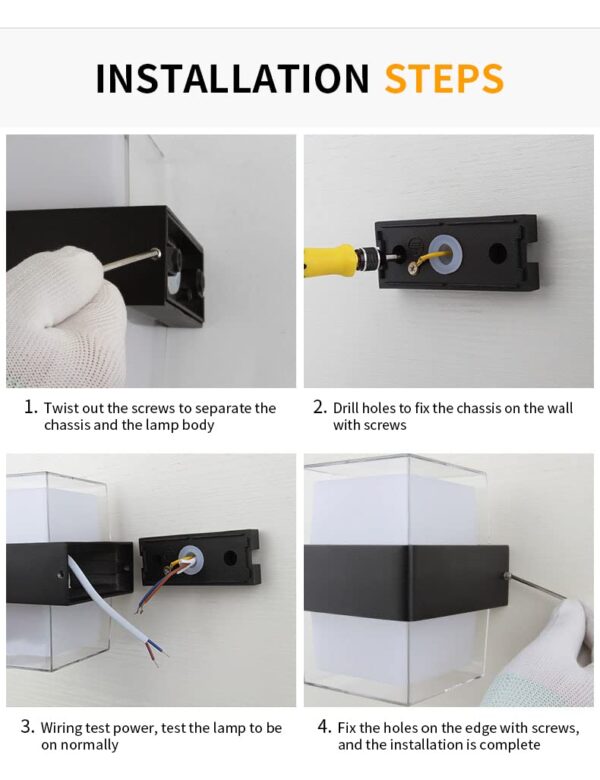 INSTALLATION STEPS

1. Twist out the screws to separate the chassis and the lamp body

2. Drill holes to fix the chassis on the wall with screws

3. Wiring test power, test the lamp to be on normally

4. Fix the holes on the edge with screws, and the installation is complete