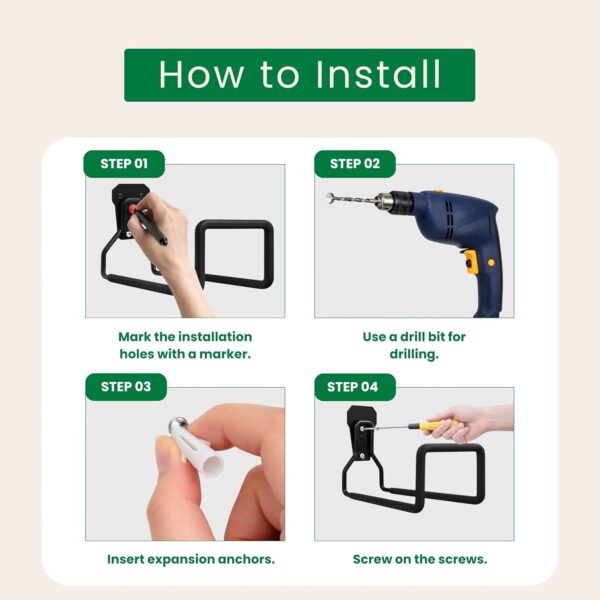 How to Install

STEP 01

Mark the installation holes with a marker.

STEP 02

Use a drill bit for drilling.

STEP 03

Insert expansion anchors.

STEP 04

Screw on the screws.