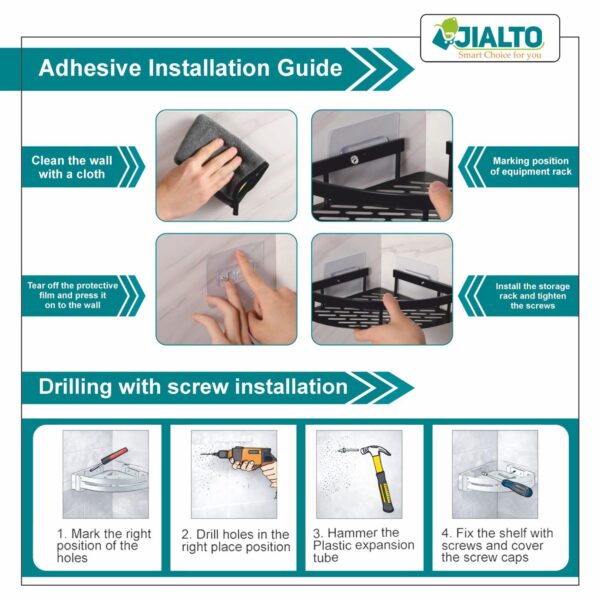 JIALTO
Smart Choice for you

Adhesive Installation Guide

Clean the wall with a cloth

Marking position of equipment rack

Tear off the protective film and press it on to the wall

Install the storage rack and tighten the screws

Drilling with screw installation

1. Mark the right position of the holes

2. Drill holes in the right place position

3. Hammer the Plastic expansion tube

4. Fix the shelf with screws and cover the screw caps