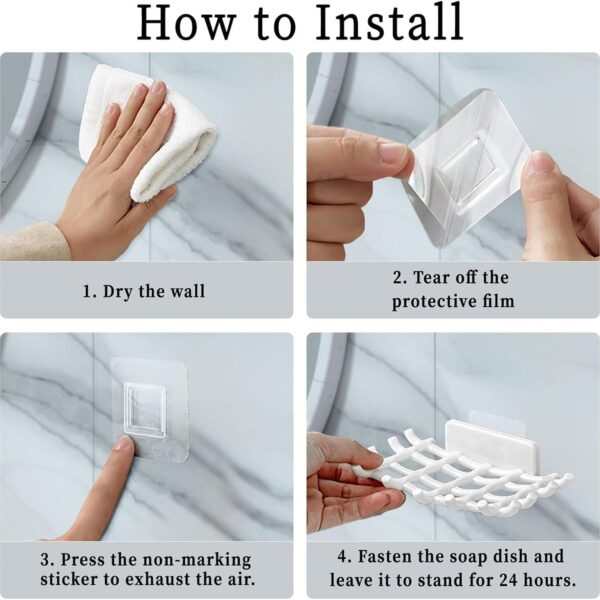 How to Install

1. Dry the wall

2. Tear off the protective film

3. Press the non-marking sticker to exhaust the air.

4. Fasten the soap dish and leave it to stand for 24 hours.