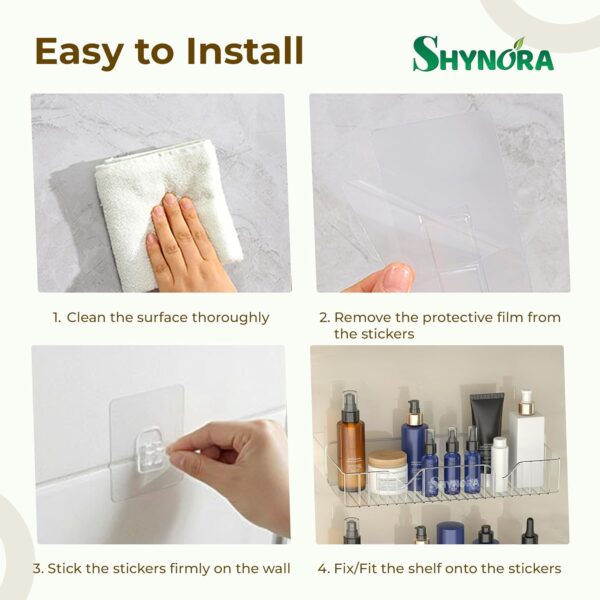 Easy to Install

SHYNORA

1. Clean the surface thoroughly

2. Remove the protective film from the stickers

SHYNORA

3. Stick the stickers firmly on the wall

4. Fix/Fit the shelf onto the stickers