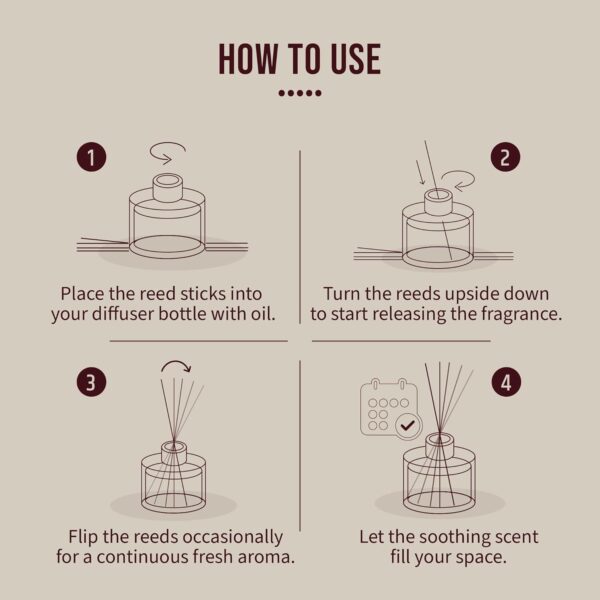 HOW TO USE

1

Place the reed sticks into your diffuser bottle with oil.

2

Turn the reeds upside down to start releasing the fragrance.

3

Flip the reeds occasionally for a continuous fresh aroma.

4

Let the soothing scent fill your space.