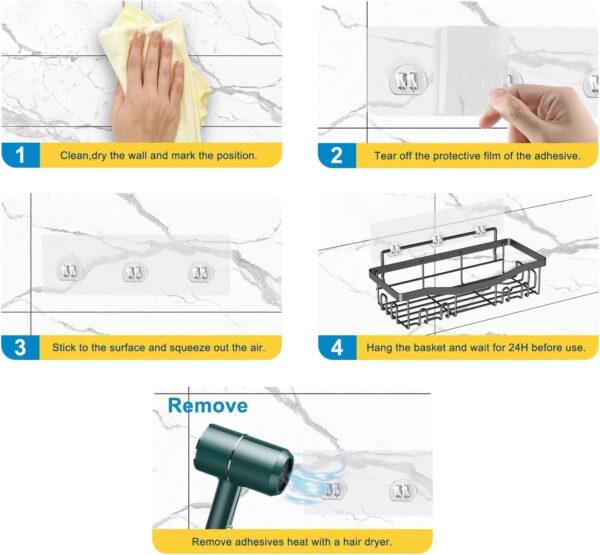 1 Clean,dry the wall and mark the position.

2 Tear off the protective film of the adhesive.

3 Stick to the surface and squeeze out the air.

4 Hang the basket and wait for 24H before use.

Remove

Remove adhesives heat with a hair dryer.