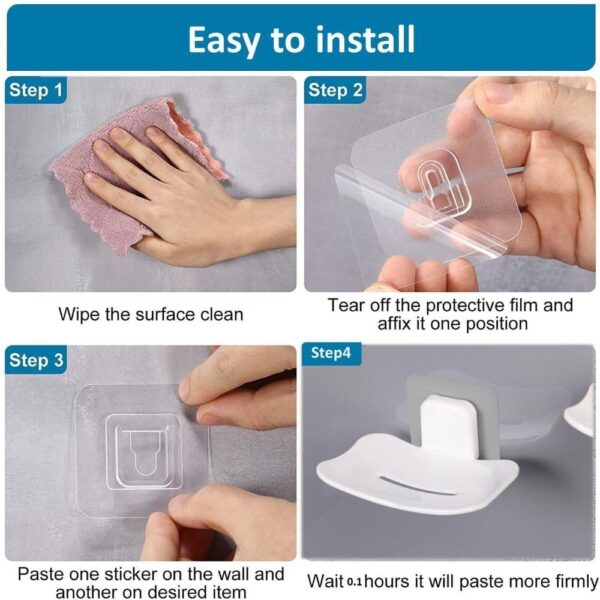 Easy to install

Step 1

Wipe the surface clean

Step 2

Tear off the protective film and affix it one position

Step 3

Paste one sticker on the wall and another on desired item

Step4

Wait 0.1 hours it will paste more firmly