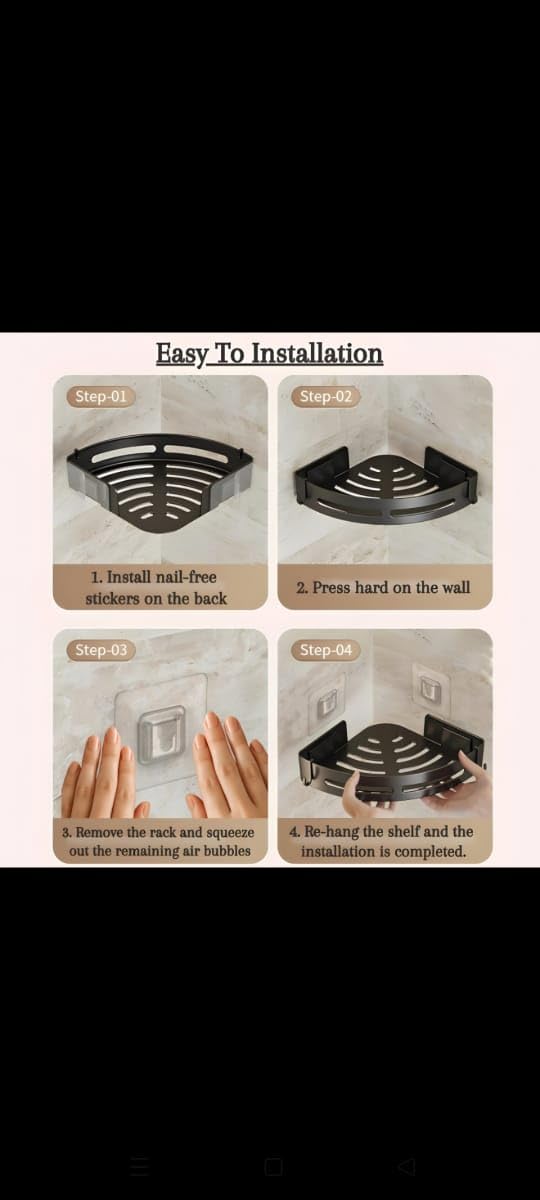 Easy To Installation

Step-01

1. Install nail-free stickers on the back

Step-02

2. Press hard on the wall

Step-03

3. Remove the rack and squeeze out the remaining air bubbles

Step-04

4. Re-hang the shelf and the installation is completed.