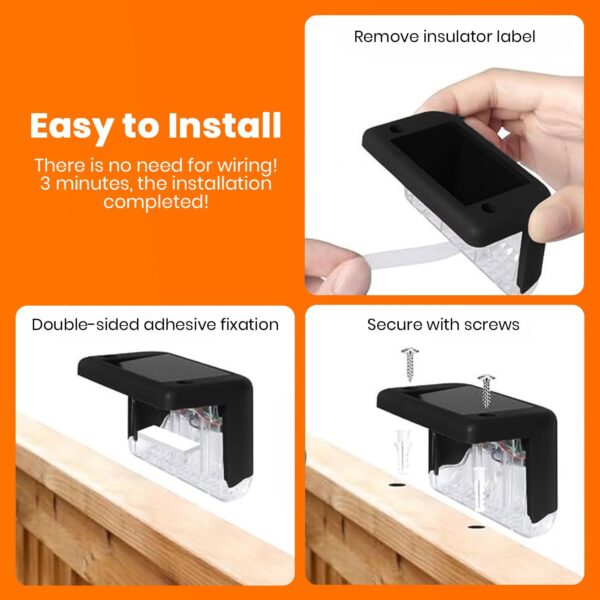 Easy to Install

There is no need for wiring! 3 minutes, the installation completed!

Remove insulator label

Double-sided adhesive fixation

Secure with screws