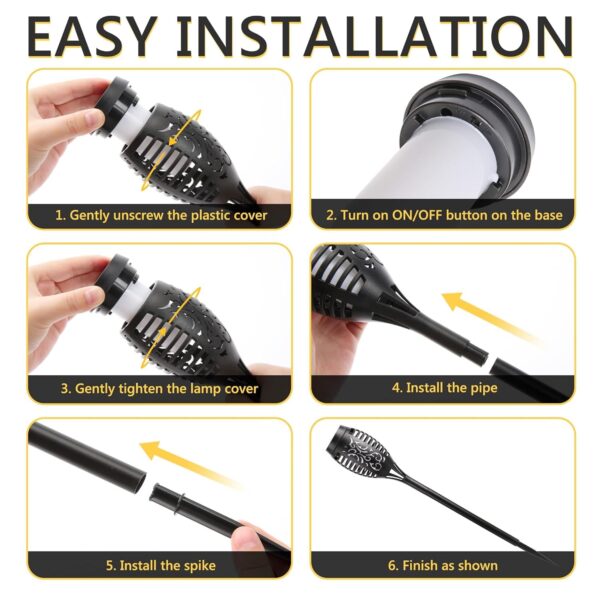 EASY INSTALLATION

1. Gently unscrew the plastic cover

2. Turn on ON/OFF button on the base

3. Gently tighten the lamp cover

4. Install the pipe

5. Install the spike

6. Finish as shown