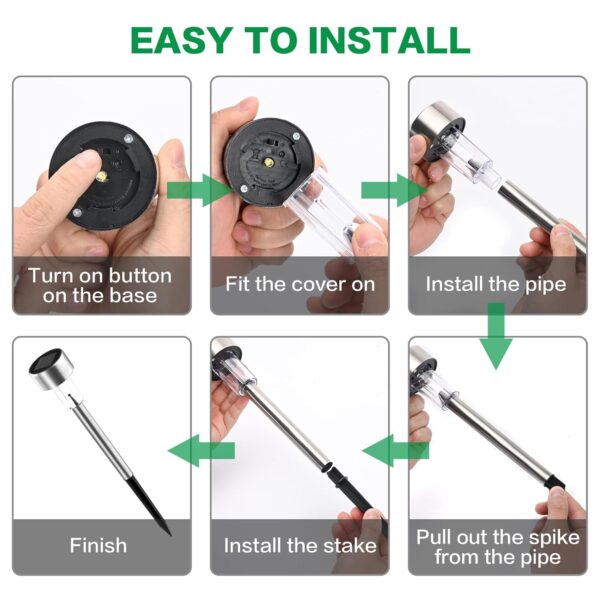 EASY TO INSTALL

Turn on button on the base

Fit the cover on

Install the pipe

Pull out the spike from the pipe

Install the stake

Finish