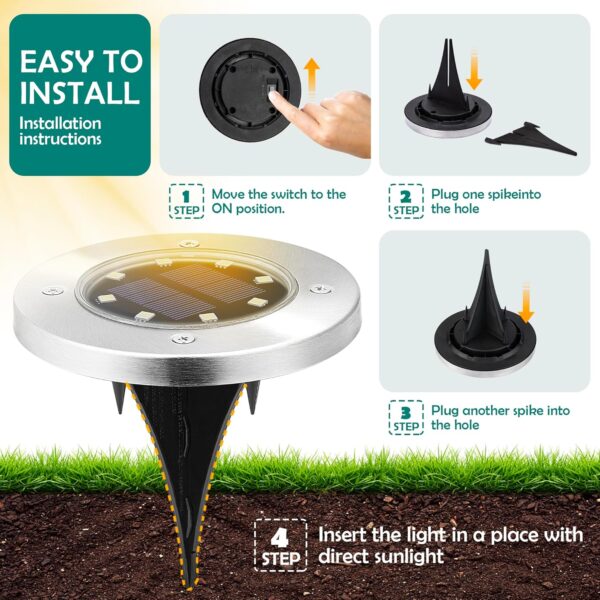 EASY TO INSTALL
Installation instructions

1 STEP Move the switch to the ON position.

2 STEP Plug one spikeinto the hole

3 STEP Plug another spike into the hole

4 STEP Insert the light in a place with direct sunlight