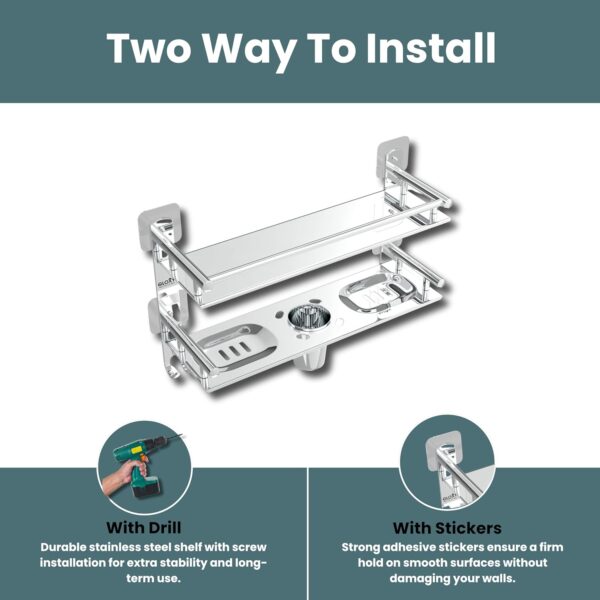 Two Way To Install

With Drill

Durable stainless steel shelf with screw installation for extra stability and long-term use.

With Stickers

Strong adhesive stickers ensure a firm hold on smooth surfaces without damaging your walls.