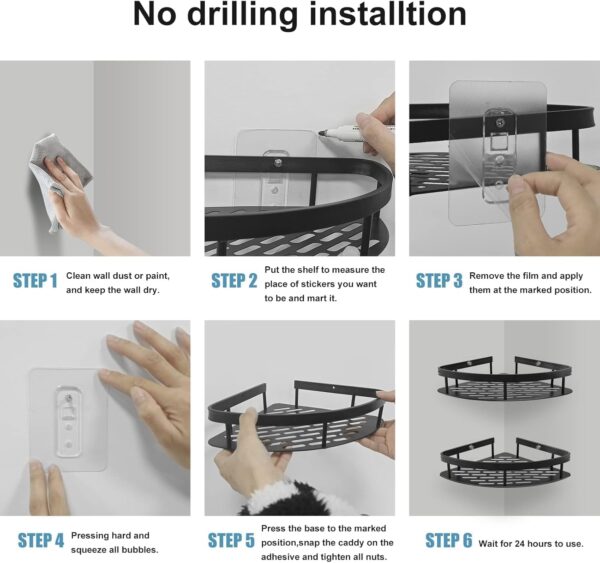 No drilling installtion

STEP 1 Clean wall dust or paint, and keep the wall dry.

STEP 2 Put the shelf to measure the place of stickers you want to be and mart it.

STEP 3 Remove the film and apply them at the marked position.

STEP 4 Pressing hard and squeeze all bubbles.

STEP 5 Press the base to the marked position,snap the caddy on the adhesive and tighten all nuts.

STEP 6 Wait for 24 hours to use.