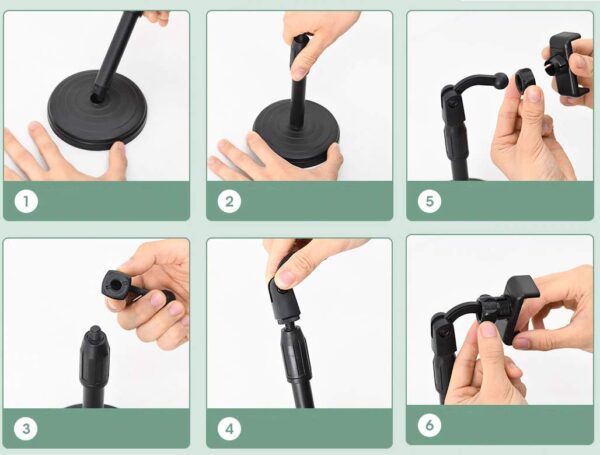 1
2
5
3
4
6