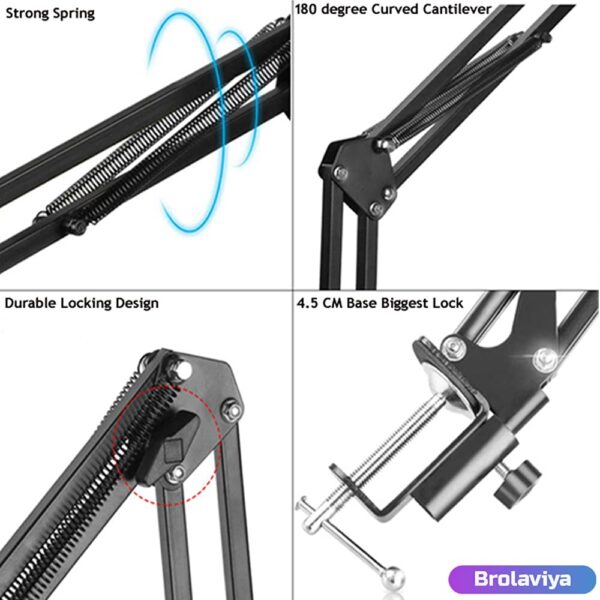 Strong Spring

180 degree Curved Cantilever

Durable Locking Design

4.5 CM Base Biggest Lock

Brolaviya