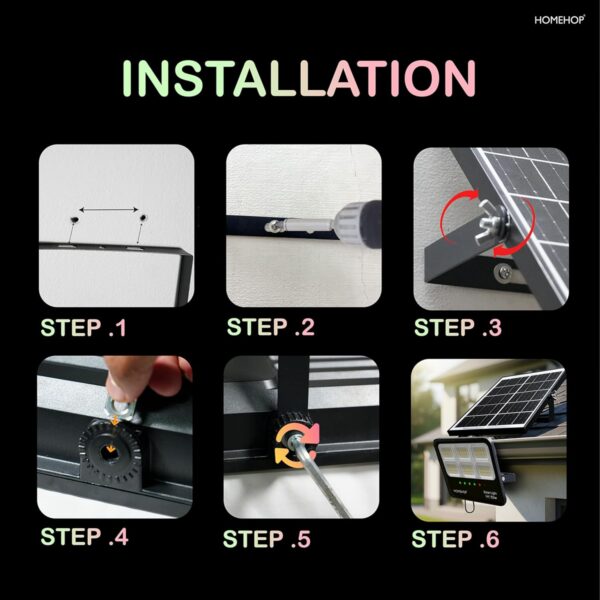 HOMEHOP

INSTALLATION

STEP .1

STEP .2

STEP .3

STEP .4

STEP .5

STEP .6