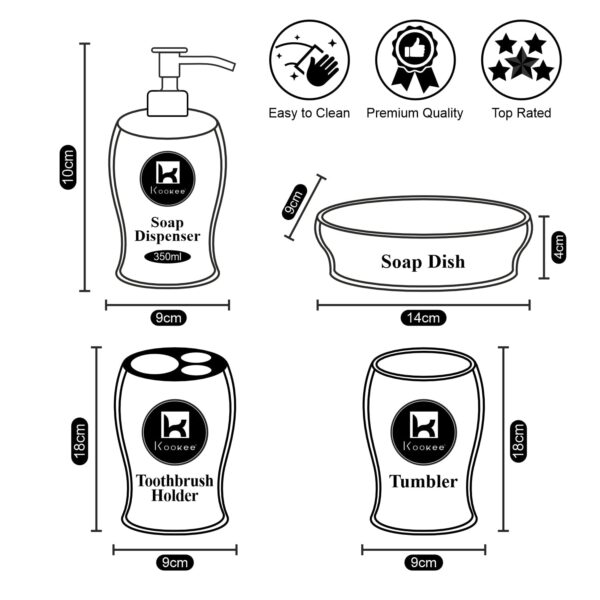 Easy to Clean

Premium Quality

Top Rated

10cm

Kookee

Soap Dispenser

350ml

9cm

9cm

Soap Dish

4cm

14cm

18cm

Kookee

Toothbrush Holder

9cm

Kookee

Tumbler

18cm

9cm