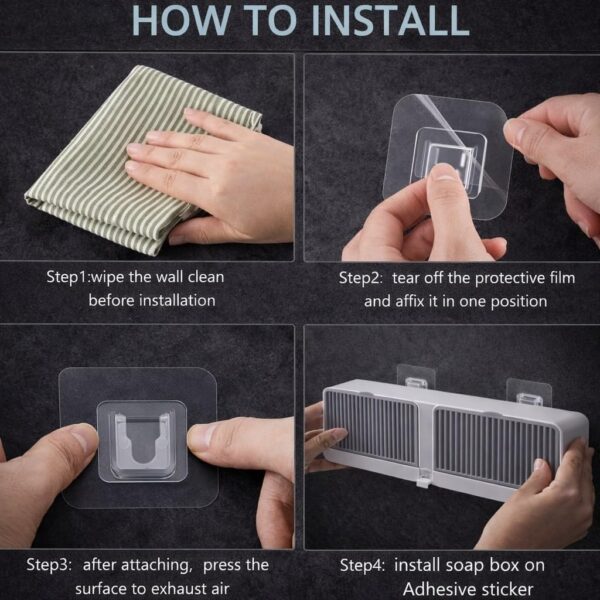 HOW TO INSTALL

Step1:wipe the wall clean before installation

Step2: tear off the protective film and affix it in one position

Step3: after attaching, press the surface to exhaust air

Step4: install soap box on Adhesive sticker