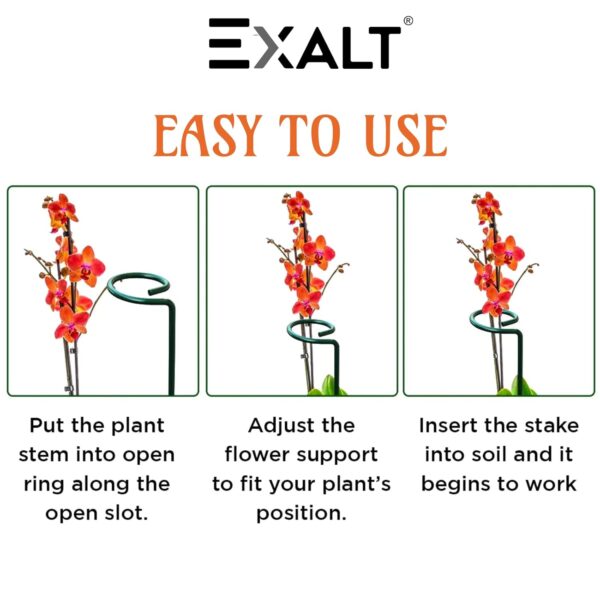 EXALT®

EASY TO USE

Put the plant stem into open ring along the open slot.

Adjust the flower support to fit your plant's position.

Insert the stake into soil and it begins to work