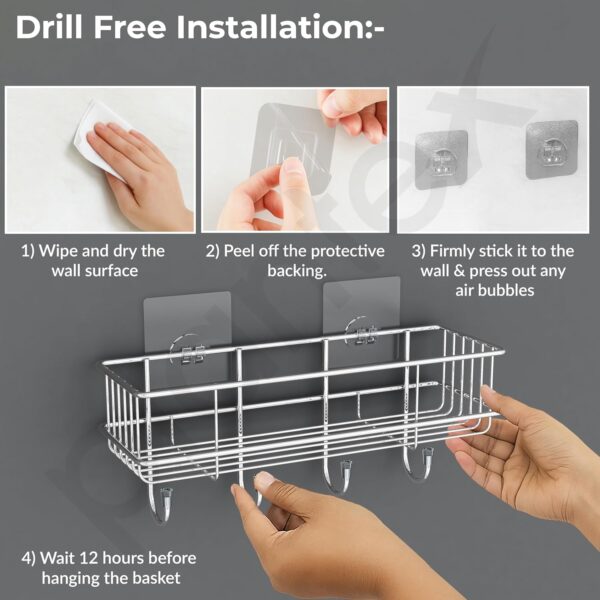 Drill Free Installation:-

1) Wipe and dry the wall surface

2) Peel off the protective backing.

3) Firmly stick it to the wall & press out any air bubbles

4) Wait 12 hours before hanging the basket