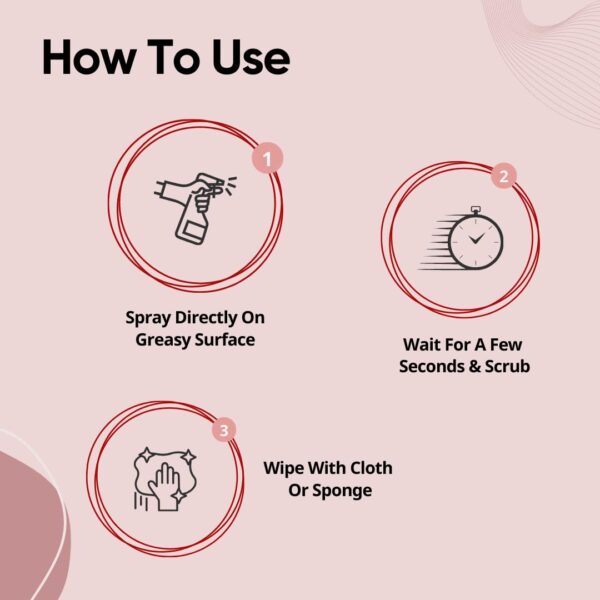 How To Use

1

Spray Directly On Greasy Surface

2

Wait For A Few Seconds & Scrub

3

Wipe With Cloth Or Sponge