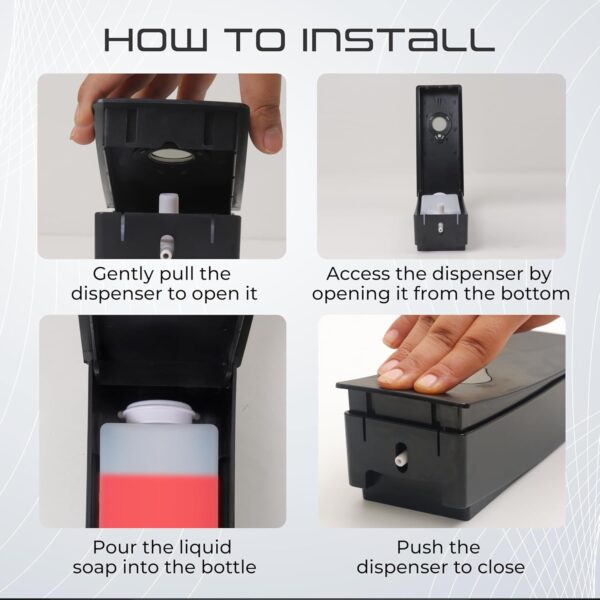 HOW TO INSTALL

Gently pull the dispenser to open it

Access the dispenser by opening it from the bottom

Pour the liquid soap into the bottle

Push the dispenser to close