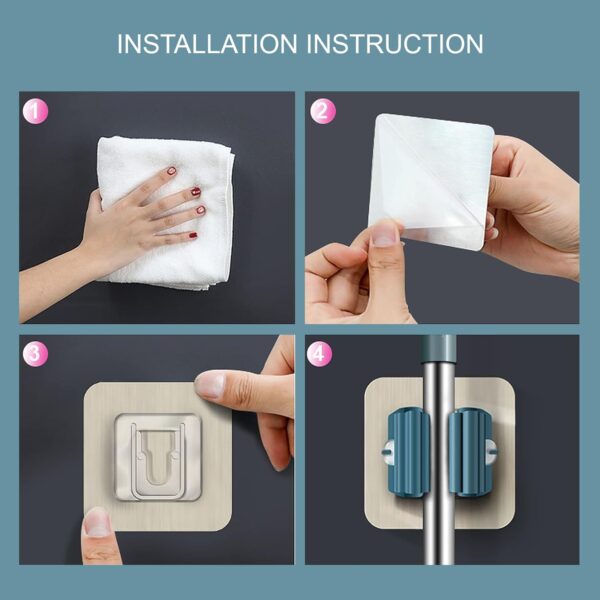 INSTALLATION INSTRUCTION

1

2

3

4