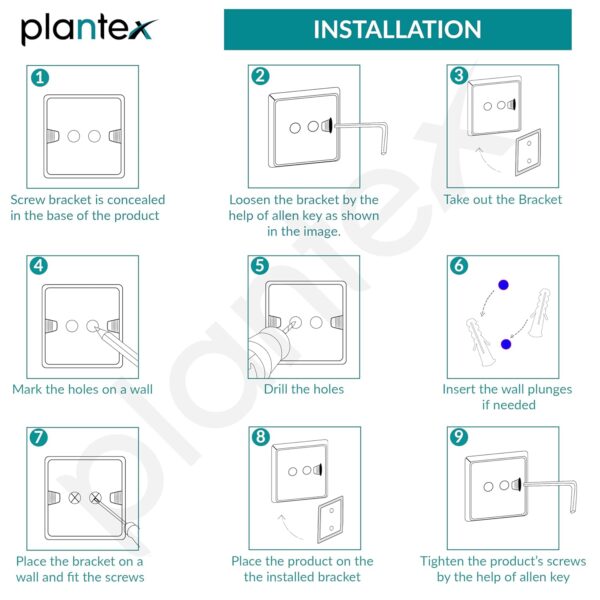 plantex

INSTALLATION

1
Screw bracket is concealed in the base of the product

2
Loosen the bracket by the help of allen key as shown in the image.

3
Take out the Bracket

4
Mark the holes on a wall

5
Drill the holes

6
Insert the wall plunges if needed

7
Place the bracket on a wall and fit the screws

8
Place the product on the the installed bracket

9
Tighten the product's screws by the help of allen key

plantex