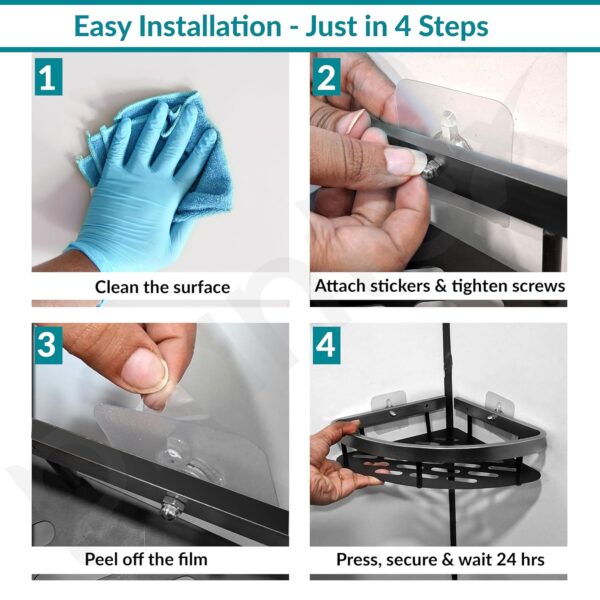 Easy Installation - Just in 4 Steps

1

Clean the surface

2

Attach stickers & tighten screws

3

Peel off the film

4

Press, secure & wait 24 hrs