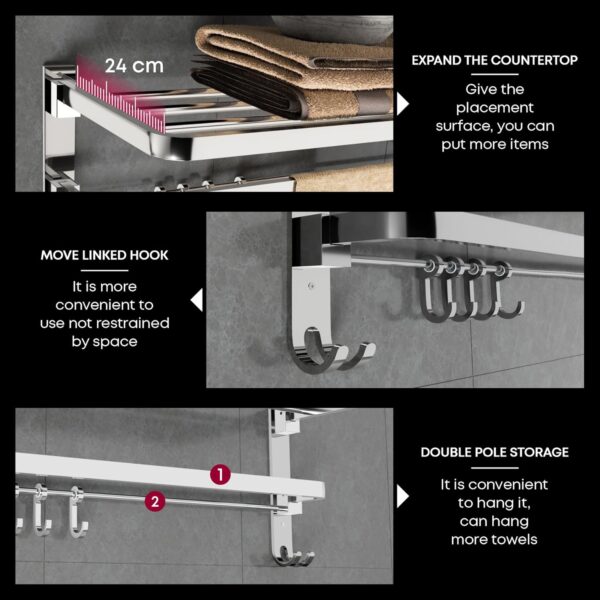 24 cm

EXPAND THE COUNTERTOP

Give the placement surface, you can put more items

MOVE LINKED HOOK

It is more convenient to use not restrained by space

1

2

DOUBLE POLE STORAGE

It is convenient to hang it, can hang more towels