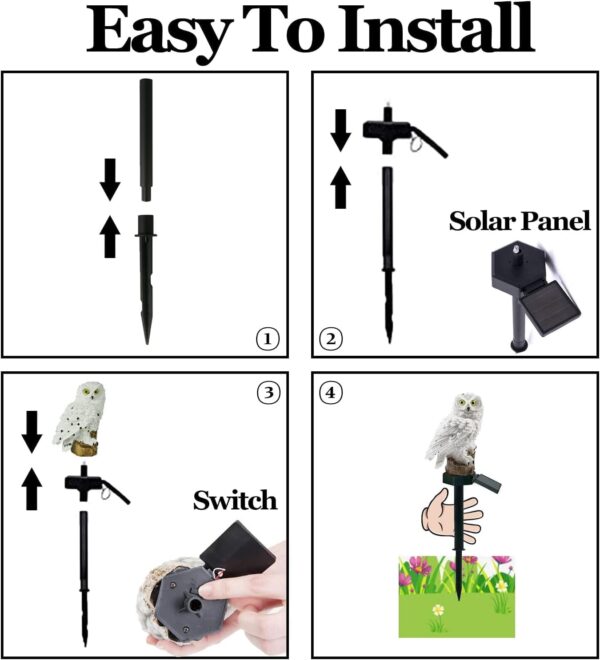 Easy To Install

①

②

Solar Panel

③

Switch

④