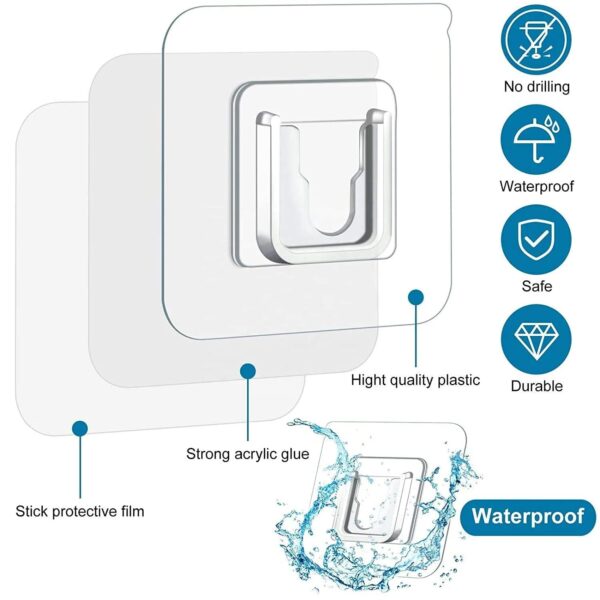 No drilling

Waterproof

Safe

Durable

Hight quality plastic

Strong acrylic glue

Stick protective film

Waterproof