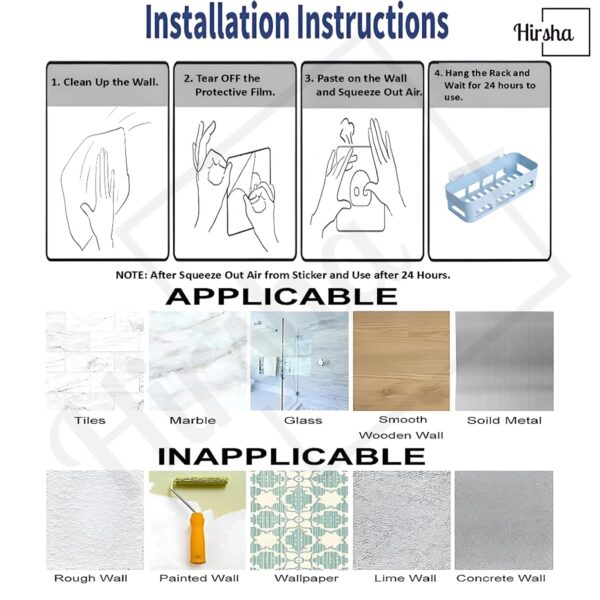 Installation Instructions

Hirsha

1. Clean Up the Wall.

2. Tear OFF the Protective Film.

3. Paste on the Wall and Squeeze Out Air.

4. Hang the Rack and Wait for 24 hours to use.

NOTE: After Squeeze Out Air from Sticker and Use after 24 Hours.

APPLICABLE

Tiles

Marble

Glass

Smooth Wooden Wall

Soild Metal

INAPPLICABLE

Rough Wall

Painted Wall

Wallpaper

Lime Wall

Concrete Wall