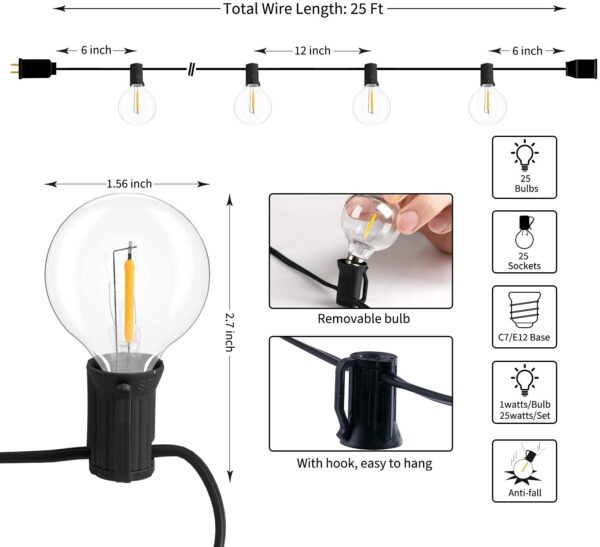 Total Wire Length: 25 Ft

6 inch

12 inch

6 inch

1.56 inch

2.7 inch

Removable bulb

With hook, easy to hang

25 Bulbs

25 Sockets

C7/E12 Base

1watts/Bulb 25watts/Set

Anti-fall