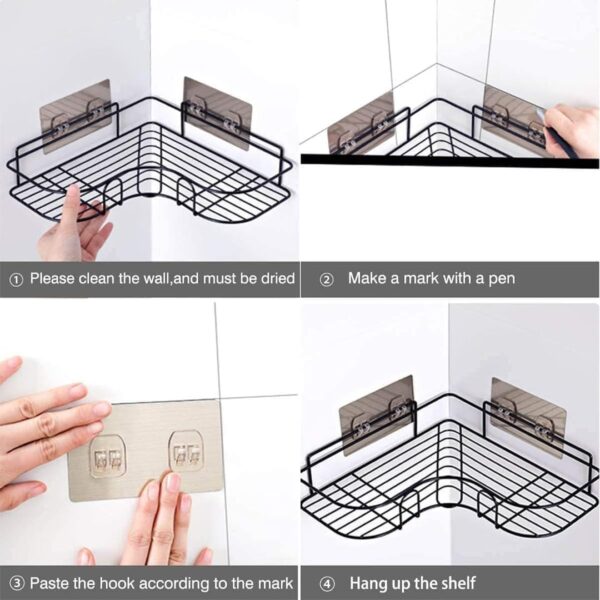 ① Please clean the wall,and must be dried

② Make a mark with a pen

③ Paste the hook according to the mark

④ Hang up the shelf