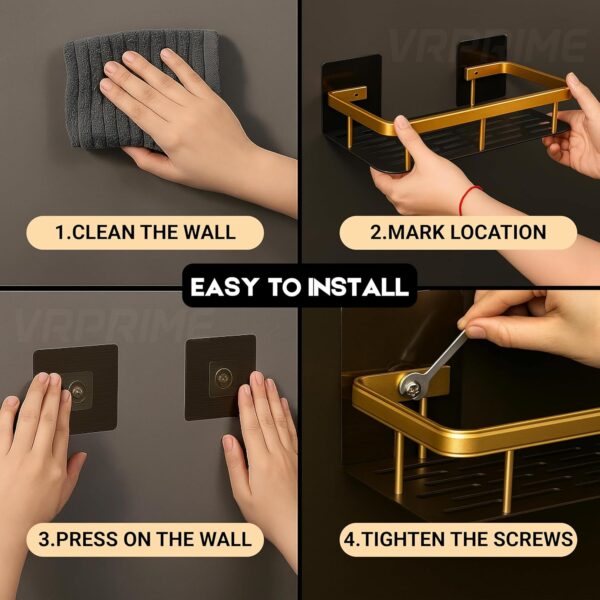 VRPRIME

1.CLEAN THE WALL

2.MARK LOCATION

EASY TO INSTALL

VRPRIME

3.PRESS ON THE WALL

4.TIGHTEN THE SCREWS