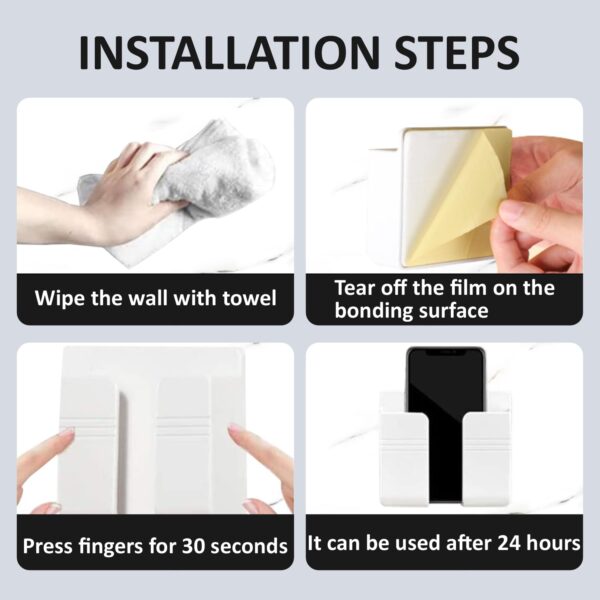 INSTALLATION STEPS

Wipe the wall with towel

Tear off the film on the bonding surface

Press fingers for 30 seconds

It can be used after 24 hours