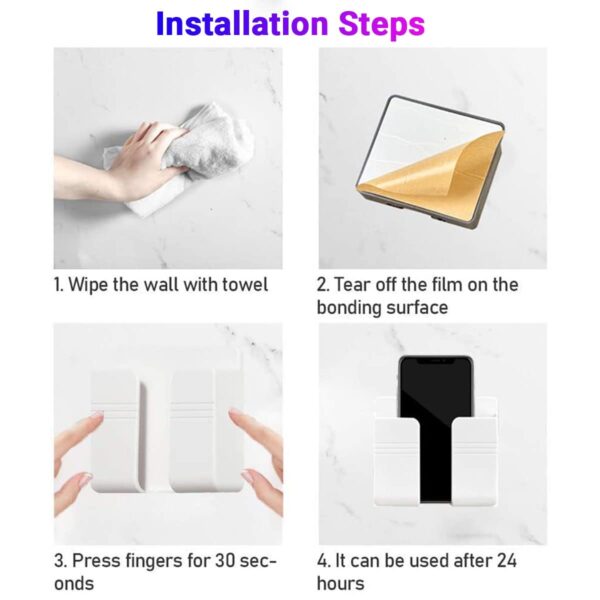 Installation Steps

1. Wipe the wall with towel

2. Tear off the film on the bonding surface

3. Press fingers for 30 seconds

4. It can be used after 24 hours