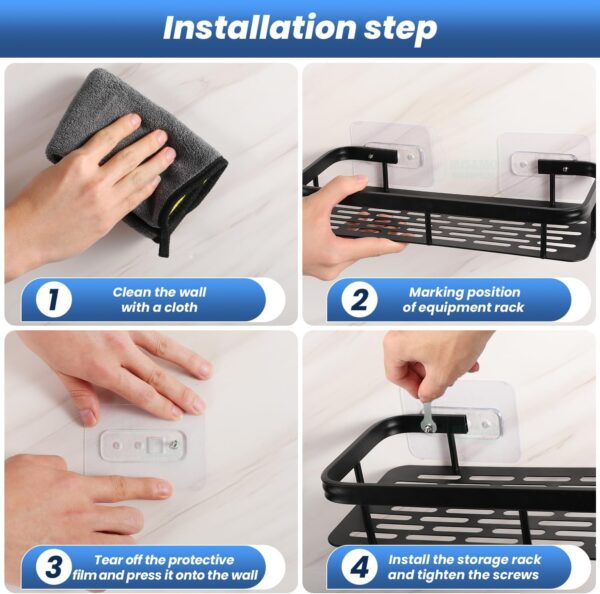 Installation step

1 Clean the wall with a cloth

2 Marking position of equipment rack

3 Tear off the protective film and press it onto the wall

4 Install the storage rack and tighten the screws