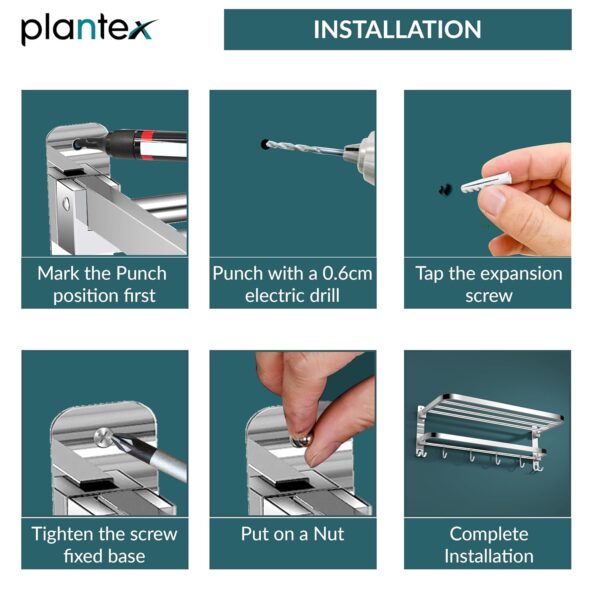 plantex

INSTALLATION

Mark the Punch position first

Punch with a 0.6cm electric drill

Tap the expansion screw

Tighten the screw fixed base

Put on a Nut

Complete Installation