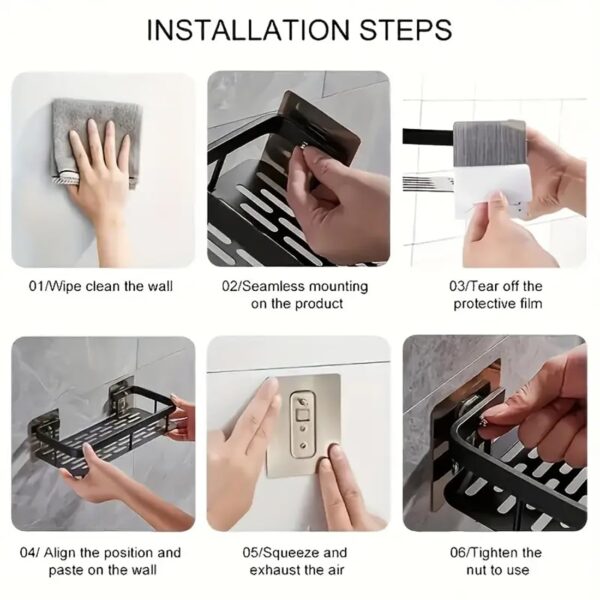 INSTALLATION STEPS

01/Wipe clean the wall

02/Seamless mounting on the product

03/Tear off the protective film

04/ Align the position and paste on the wall

05/Squeeze and exhaust the air

06/Tighten the nut to use