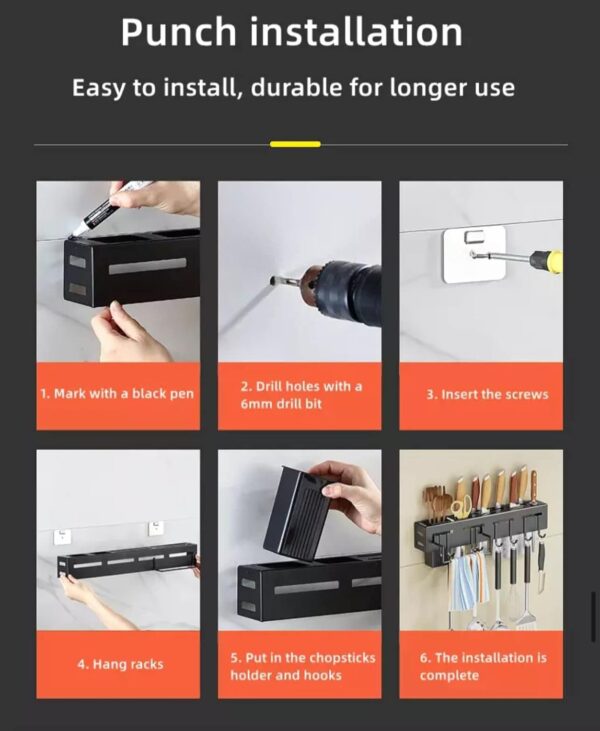 Punch installation

Easy to install, durable for longer use

1. Mark with a black pen

2. Drill holes with a 6mm drill bit

3. Insert the screws

4. Hang racks

5. Put in the chopsticks holder and hooks

6. The installation is complete